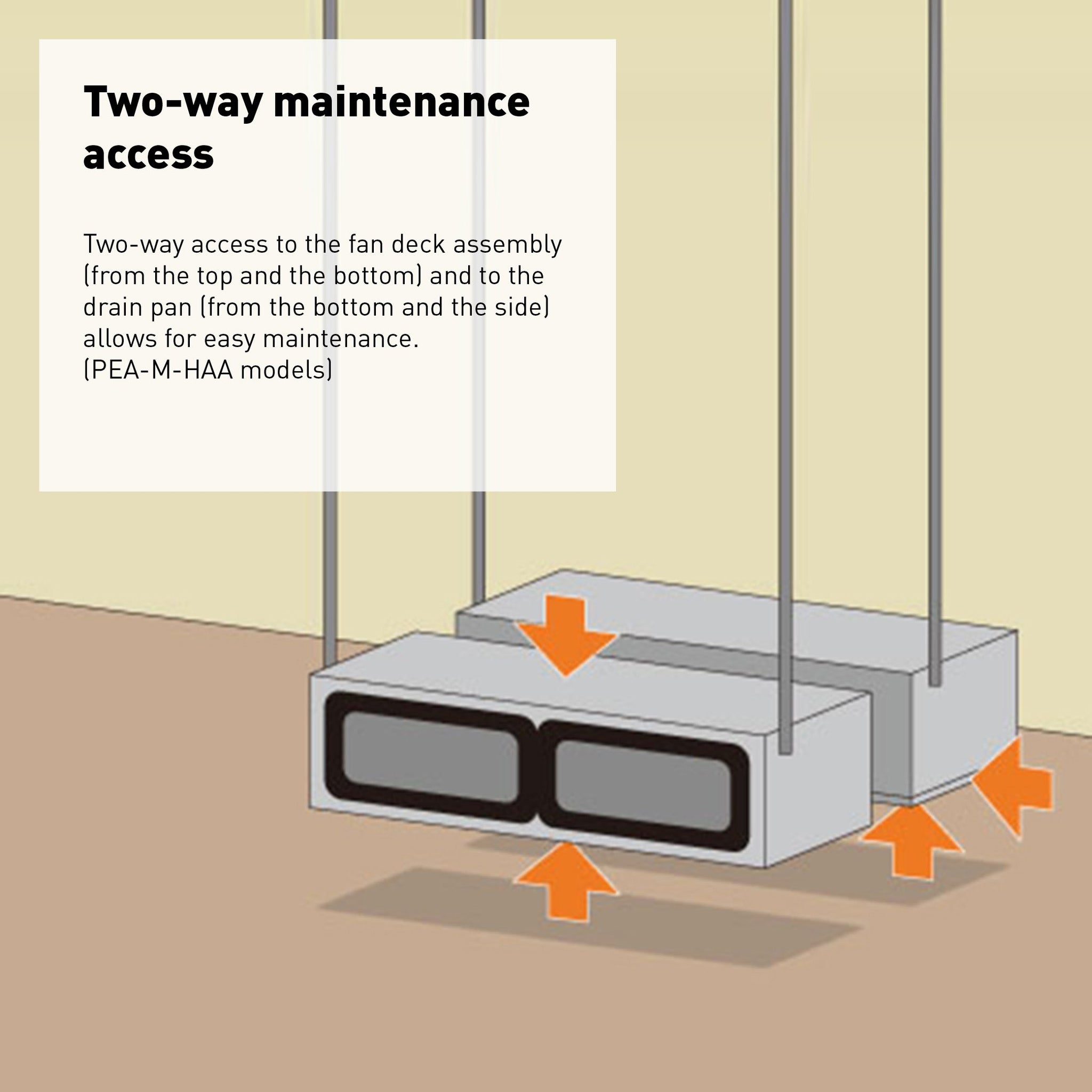 Two-way maintenance access

Two-way access to the fan deck assembly (from the top and the bottom) and to the drain pan (from the bottom and the side) allows for easy maintenance.
(PEA-M-HAA models)