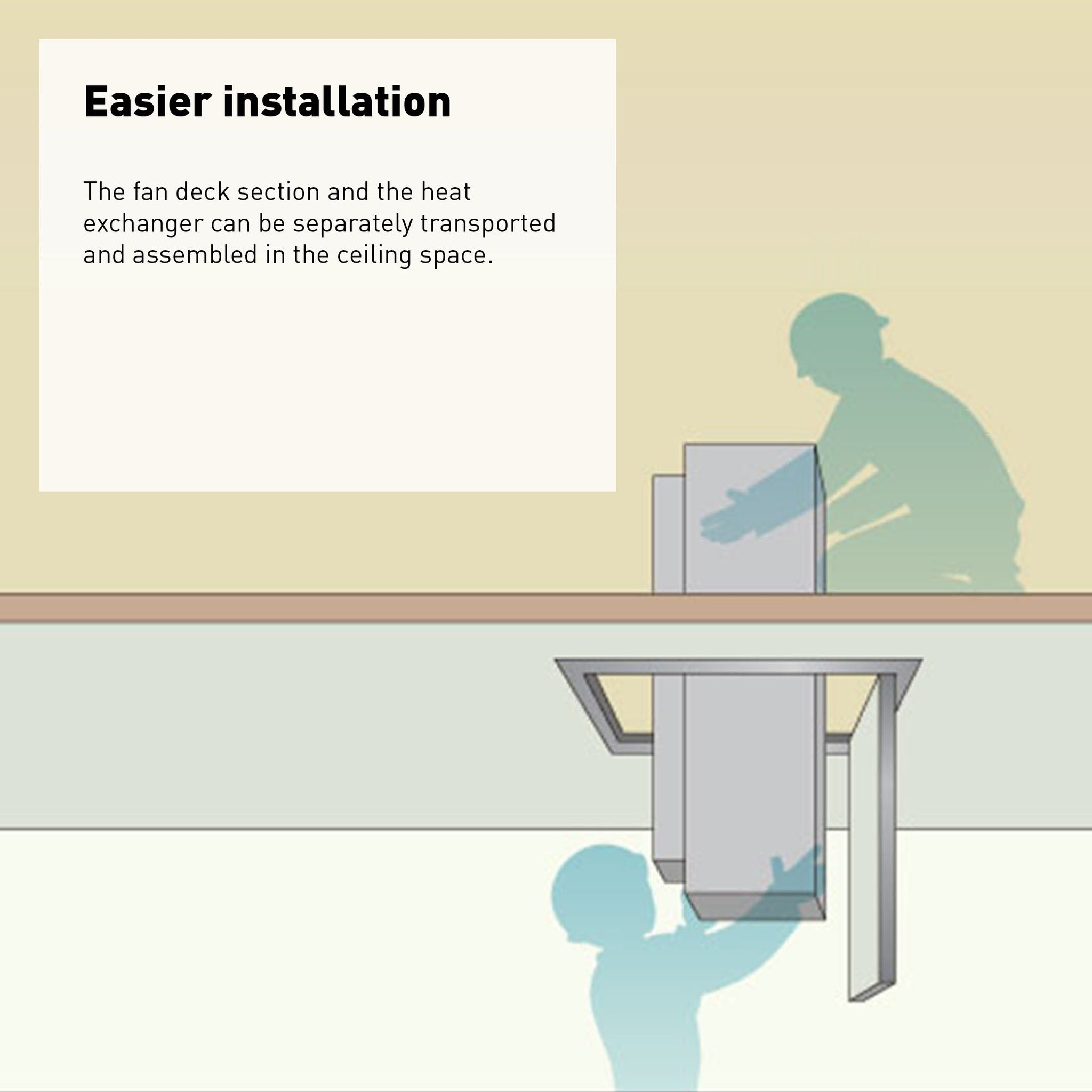 Easier installation

The fan deck section and the heat exchanger can be separately transported and assembled in the ceiling space.